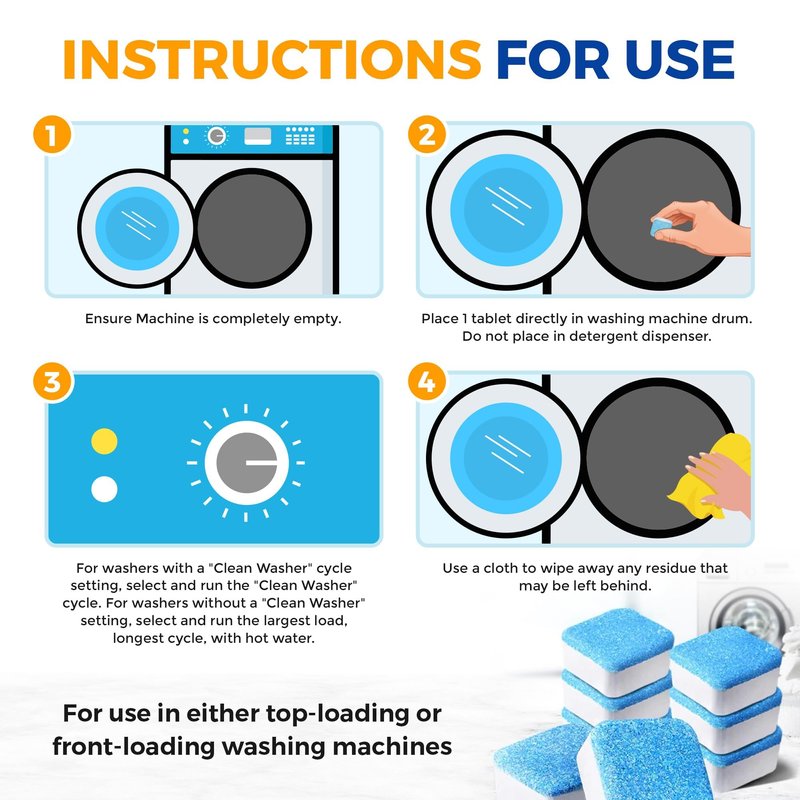 INSTRUCTIONS FOR USE

1

Ensure Machine is completely empty.

2

Place 1 tablet directly in washing machine drum. Do not place in detergent dispenser.

3

For washers with a "Clean Washer" cycle setting, select and run the "Clean Washer" cycle. For washers without a "Clean Washer" setting, select and run the largest load, longest cycle, with hot water.

4

Use a cloth to wipe away any residue that may be left behind.

For use in either top-loading or front-loading washing machines