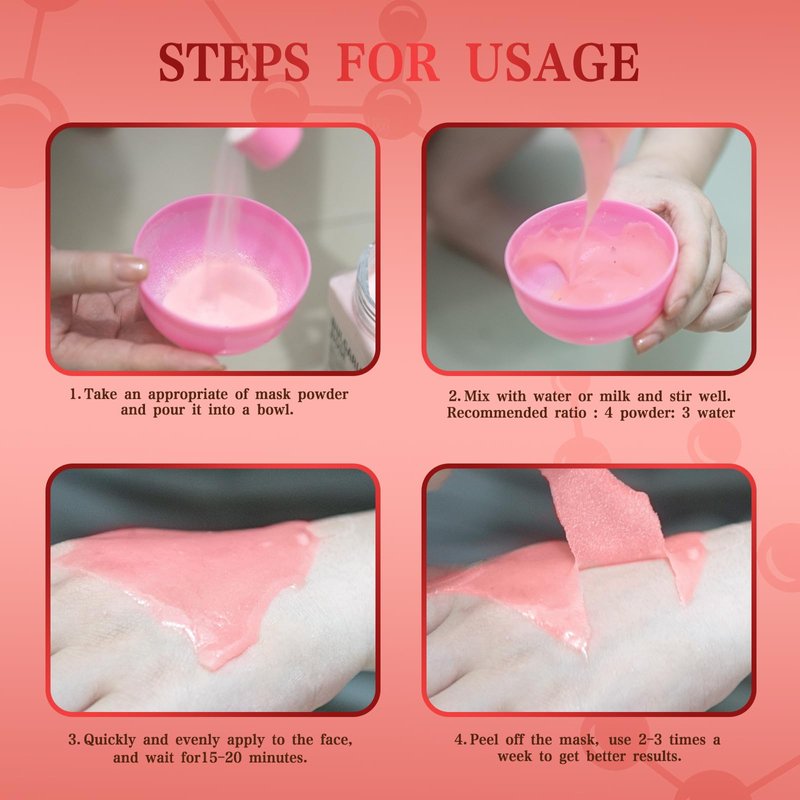 STEPS FOR USAGE

1. Take an appropriate of mask powder and pour it into a bowl.

2. Mix with water or milk and stir well. Recommended ratio : 4 powder: 3 water

3. Quickly and evenly apply to the face, and wait for15-20 minutes.

4. Peel off the mask, use 2-3 times a week to get better results.