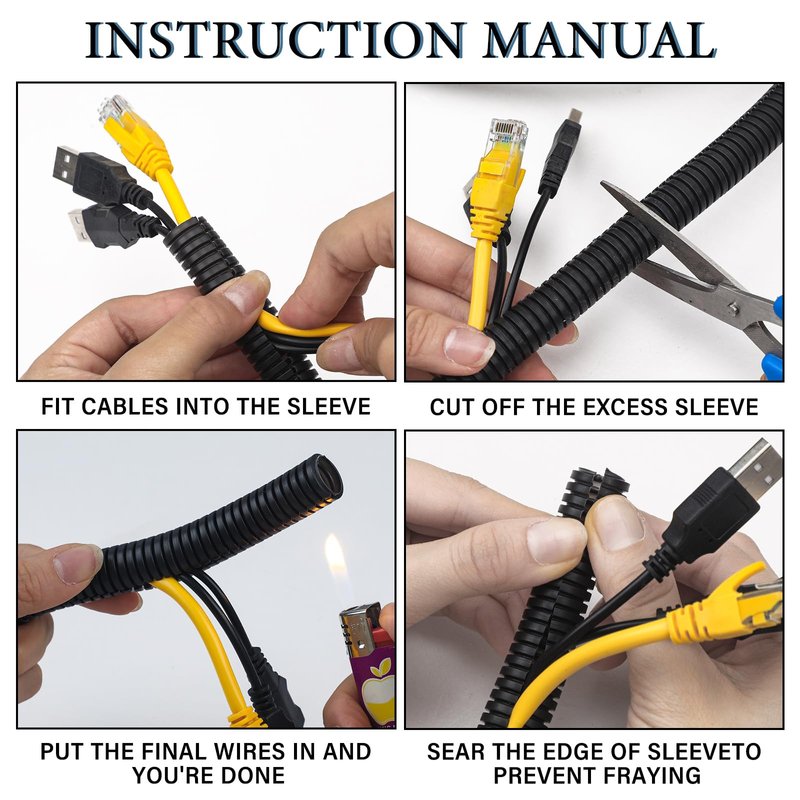 INSTRUCTION MANUAL

FIT CABLES INTO THE SLEEVE

CUT OFF THE EXCESS SLEEVE

PUT THE FINAL WIRES IN AND YOU'RE DONE

SEAR THE EDGE OF SLEEVETO PREVENT FRAYING