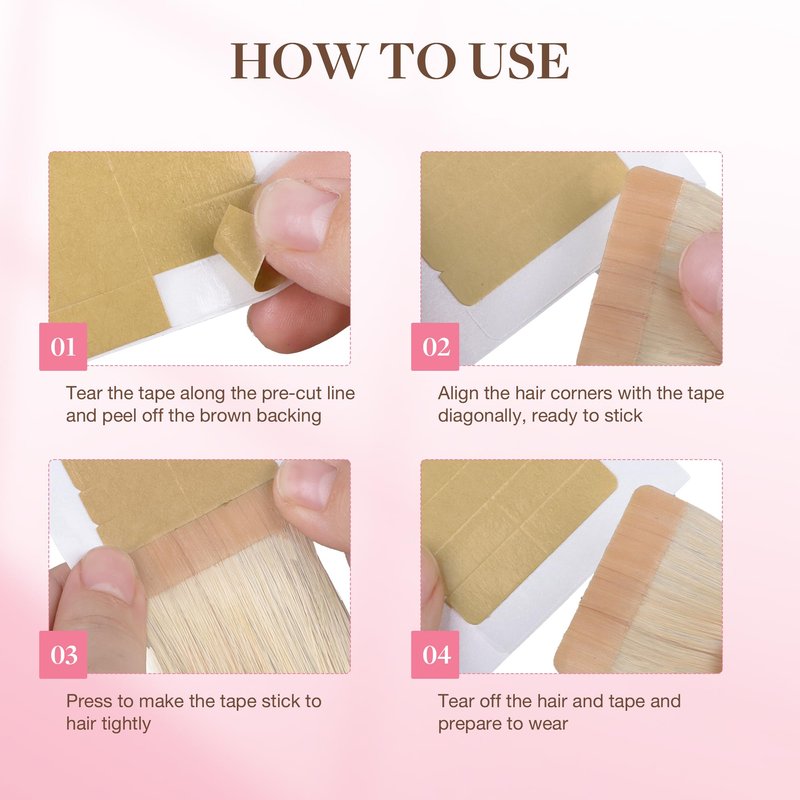 HOW TO USE

01

Tear the tape along the pre-cut line and peel off the brown backing

02

Align the hair corners with the tape diagonally, ready to stick

03

Press to make the tape stick to hair tightly

04

Tear off the hair and tape and prepare to wear