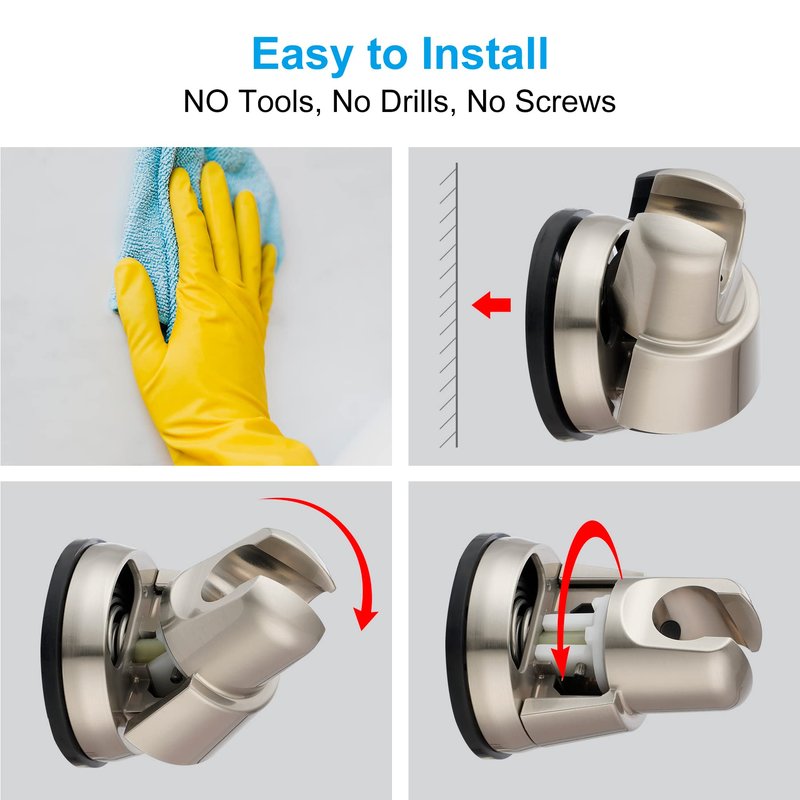 Easy to Install
NO Tools, No Drills, No Screws