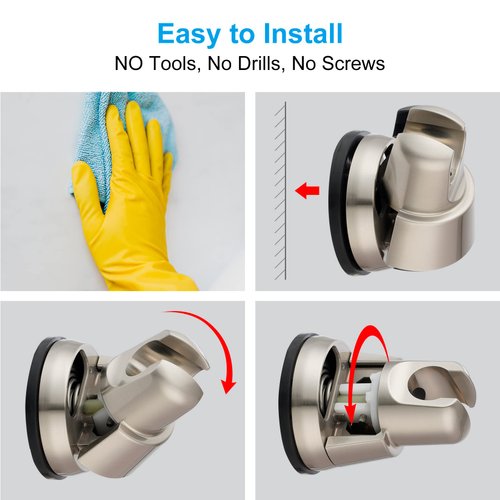 Easy to Install
NO Tools, No Drills, No Screws