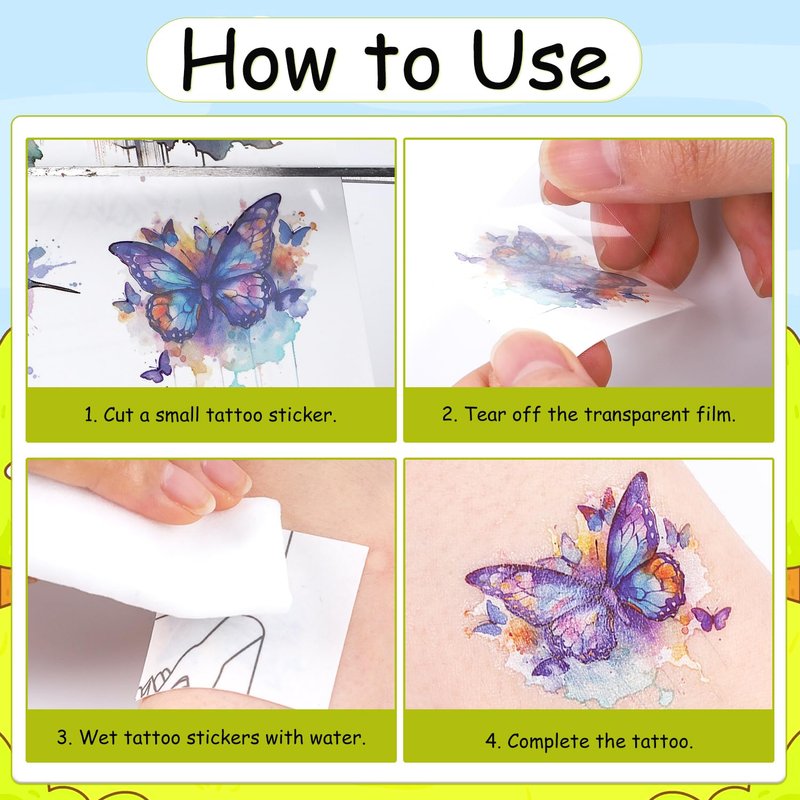 How to Use

1. Cut a small tattoo sticker.

2. Tear off the transparent film.

3. Wet tattoo stickers with water.

4. Complete the tattoo.