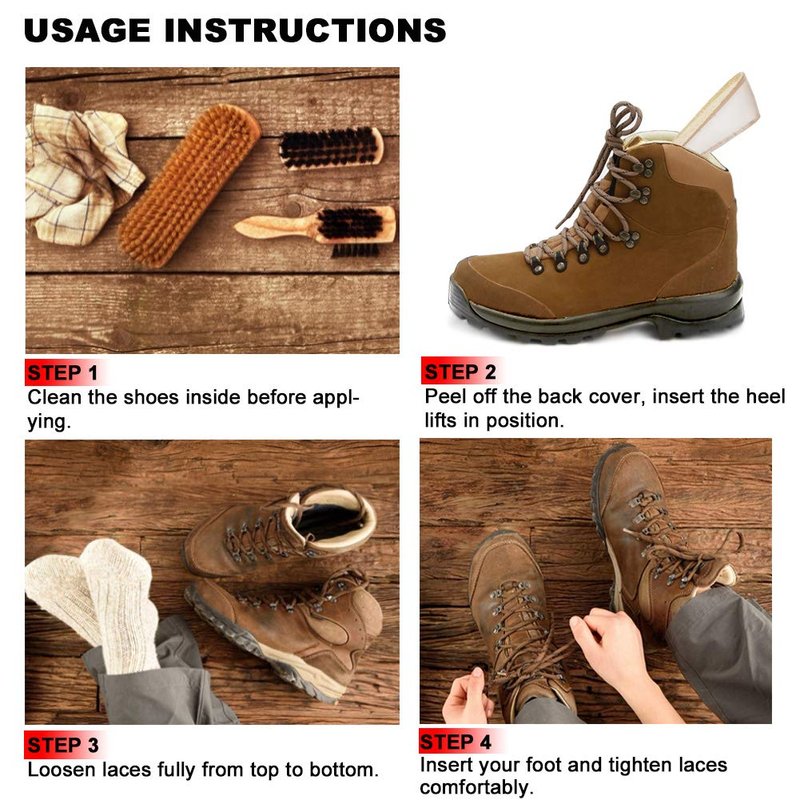 USAGE INSTRUCTIONS

STEP 1
Clean the shoes inside before applying.

STEP 2
Peel off the back cover, insert the heel lifts in position.

STEP 3
Loosen laces fully from top to bottom.

STEP 4
Insert your foot and tighten laces comfortably.