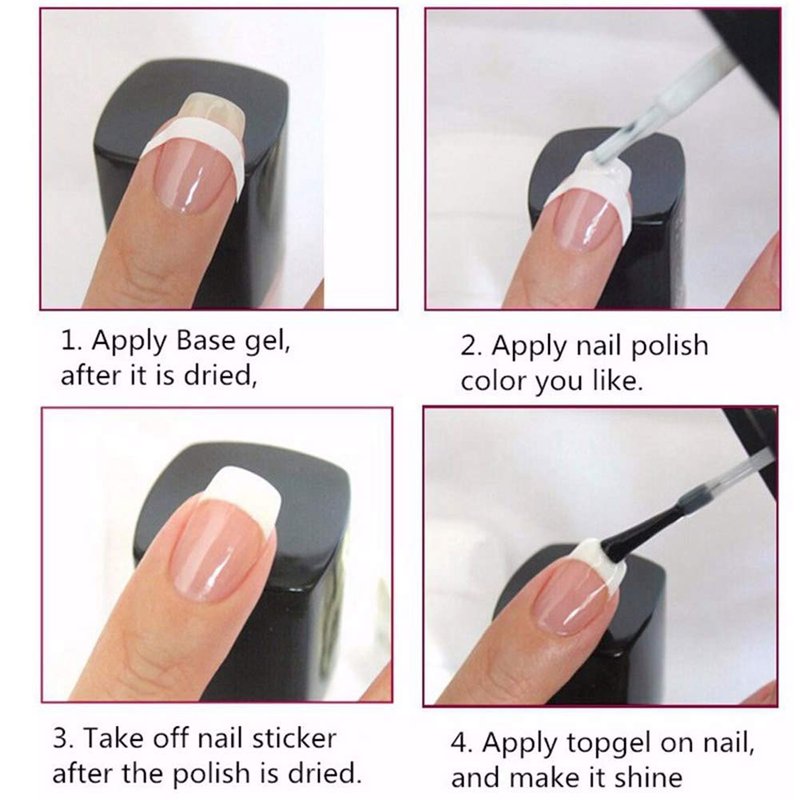 1. Apply Base gel, after it is dried,

2. Apply nail polish color you like.

3. Take off nail sticker after the polish is dried.

4. Apply topgel on nail, and make it shine