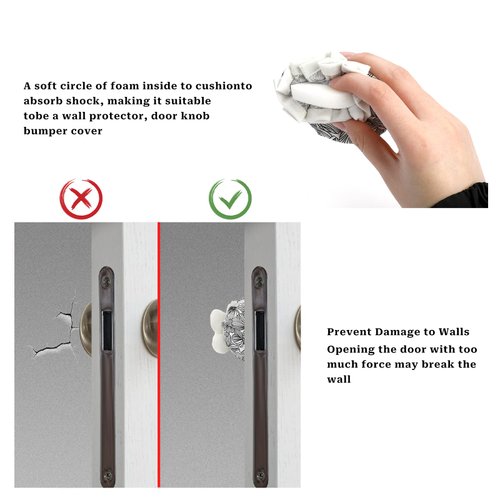 A soft circle of foam inside to cushionto absorb shock, making it suitable tobe a wall protector, door knob bumper cover

Prevent Damage to Walls
Opening the door with too much force may break the wall