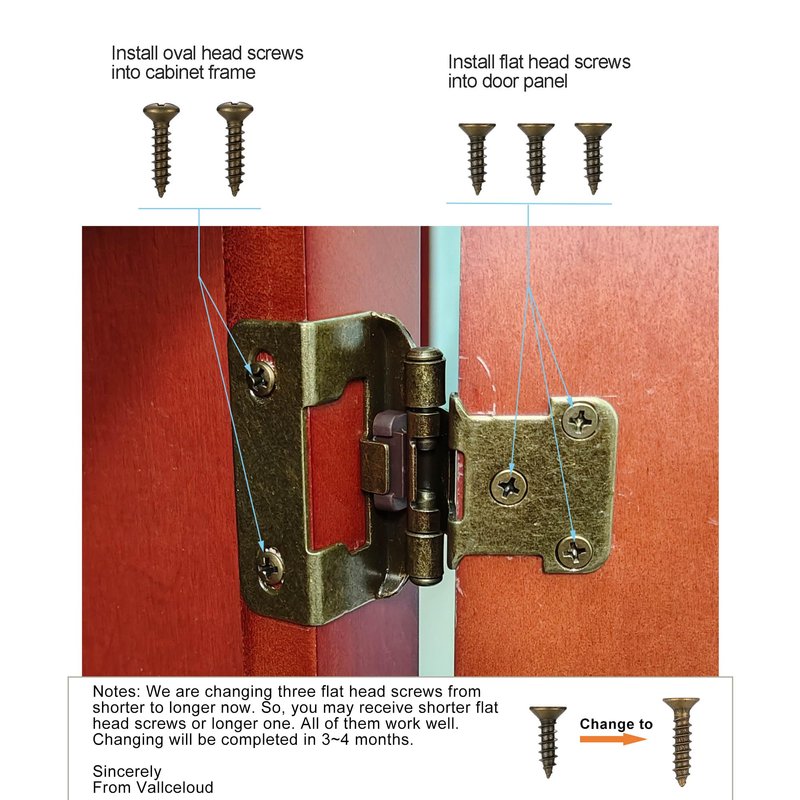 Install oval head screws into cabinet frame

Install flat head screws into door panel

Notes: We are changing three flat head screws from shorter to longer now. So, you may receive shorter flat head screws or longer one. All of them work well. Changing will be completed in 3~4 months.

Sincerely
From Vallceloud

Change to