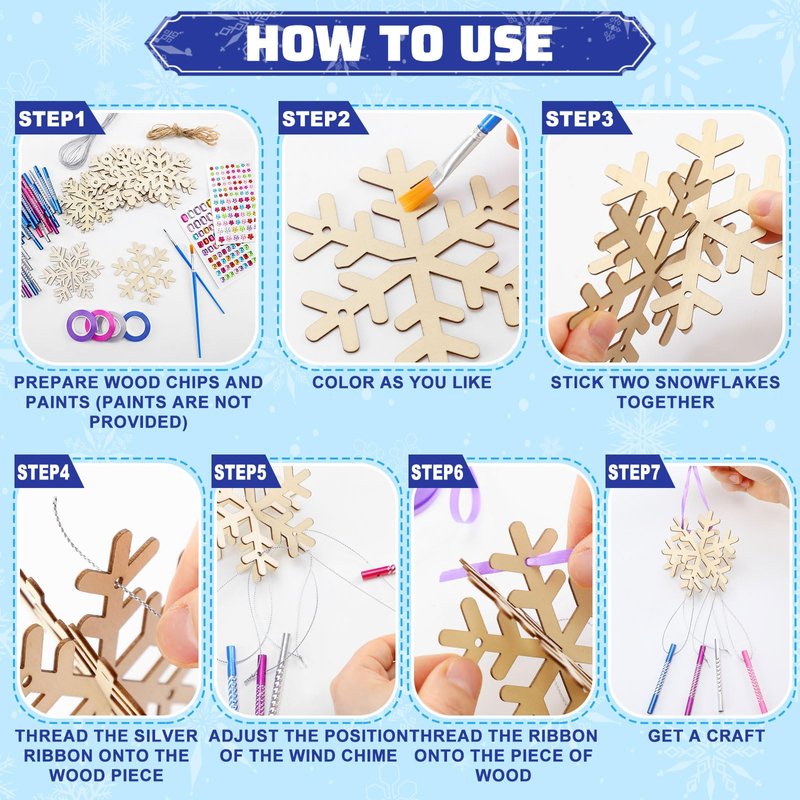 HOW TO USE

STEP1
PREPARE WOOD CHIPS AND PAINTS (PAINTS ARE NOT PROVIDED)

STEP2
COLOR AS YOU LIKE

STEP3
STICK TWO SNOWFLAKES TOGETHER

STEP4
THREAD THE SILVER RIBBON ONTO THE WOOD PIECE

STEP5
ADJUST THE POSITION OF THE WIND CHIME

STEP6
THREAD THE RIBBON ONTO THE PIECE OF WOOD

STEP7
GET A CRAFT