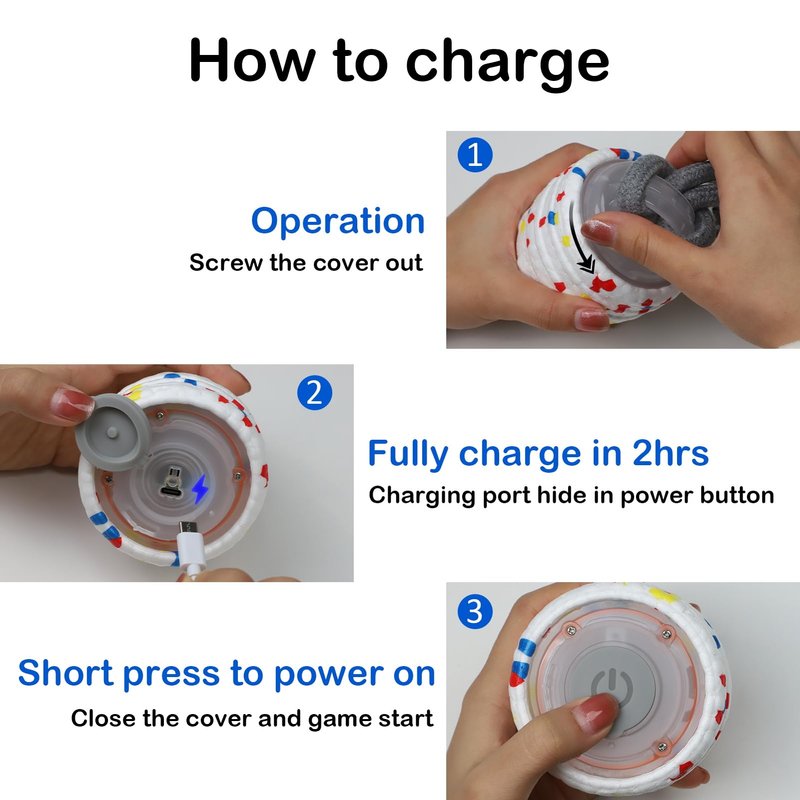 How to charge

1

Operation
Screw the cover out

2

Fully charge in 2hrs
Charging port hide in power button

3

Short press to power on
Close the cover and game start