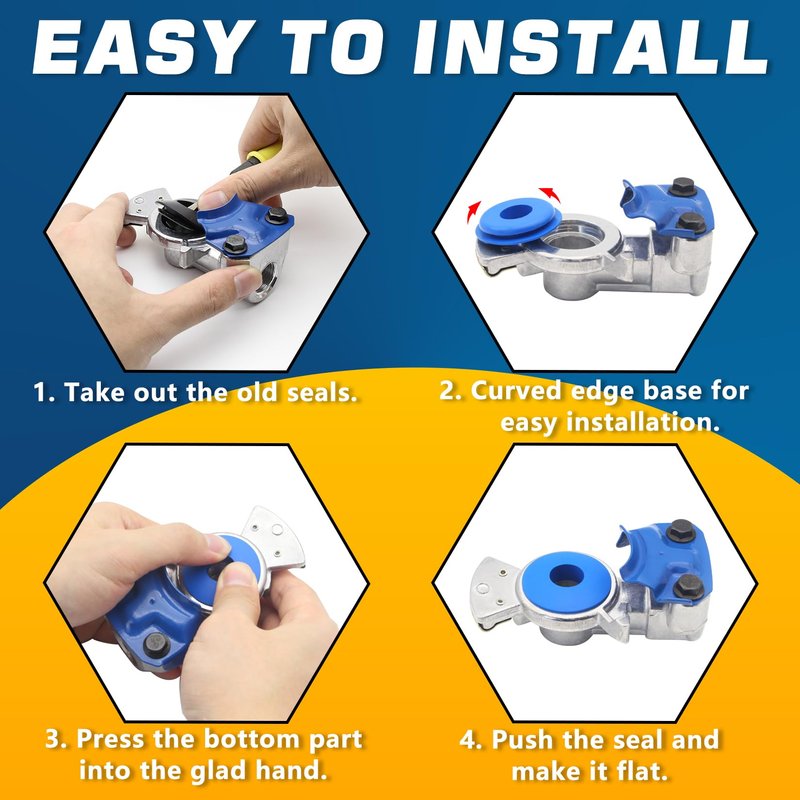 EASY TO INSTALL

1. Take out the old seals.

2. Curved edge base for easy installation.

3. Press the bottom part into the glad hand.

4. Push the seal and make it flat.