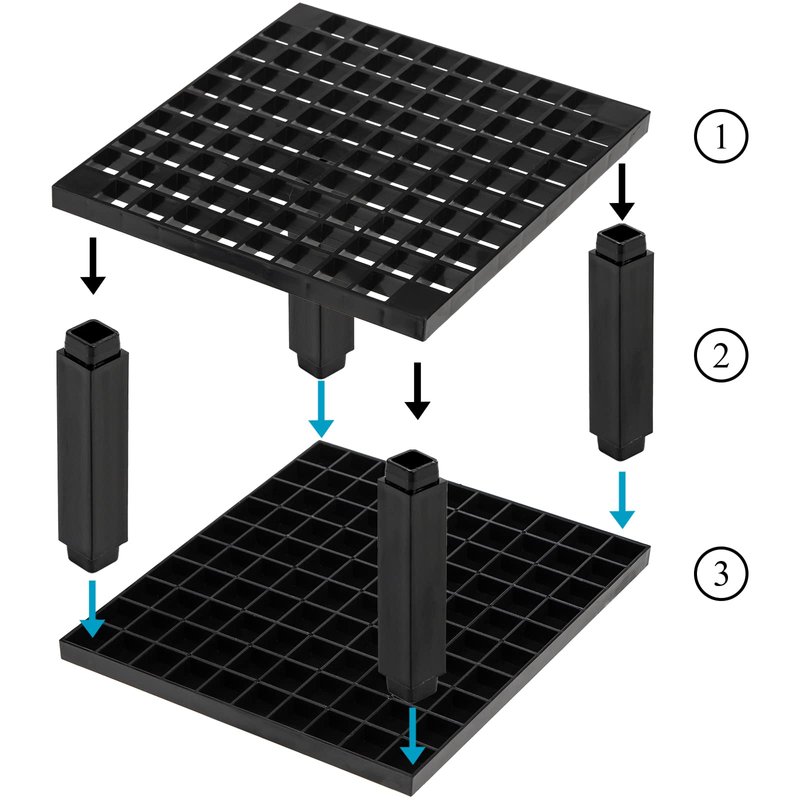 ①
②
③