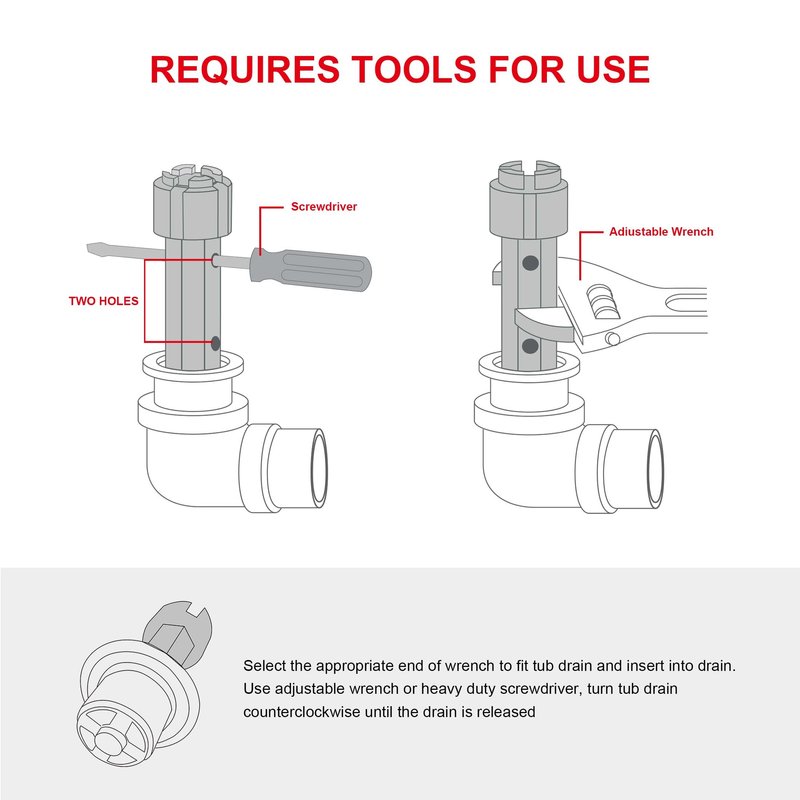 REQUIRES TOOLS FOR USE

Screwdriver

TWO HOLES

Adiustable Wrench

Select the appropriate end of wrench to fit tub drain and insert into drain. Use adjustable wrench or heavy duty screwdriver, turn tub drain counterclockwise until the drain is released