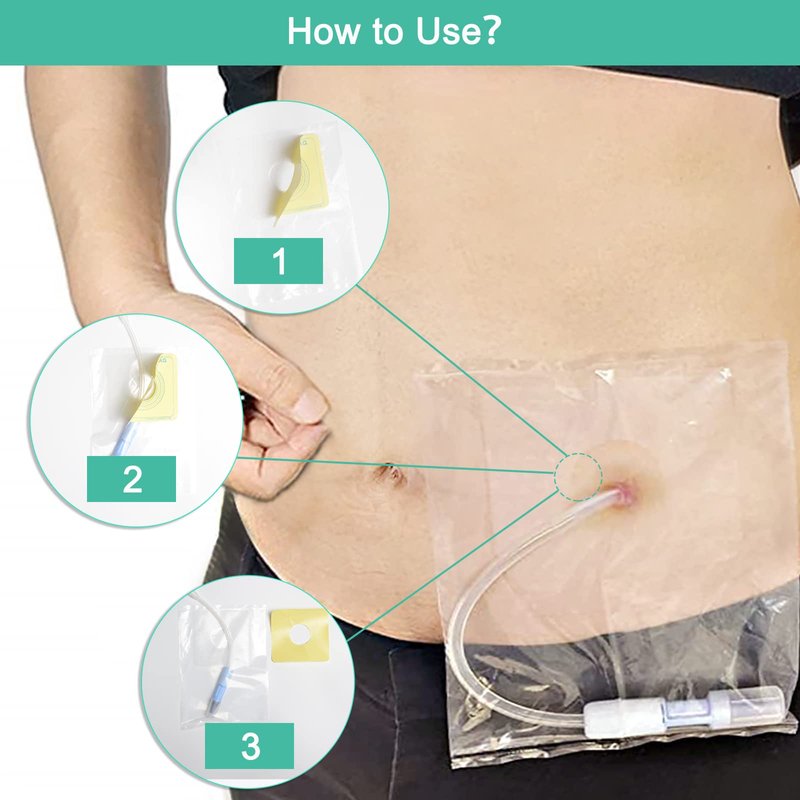 How to Use?

1

2

3