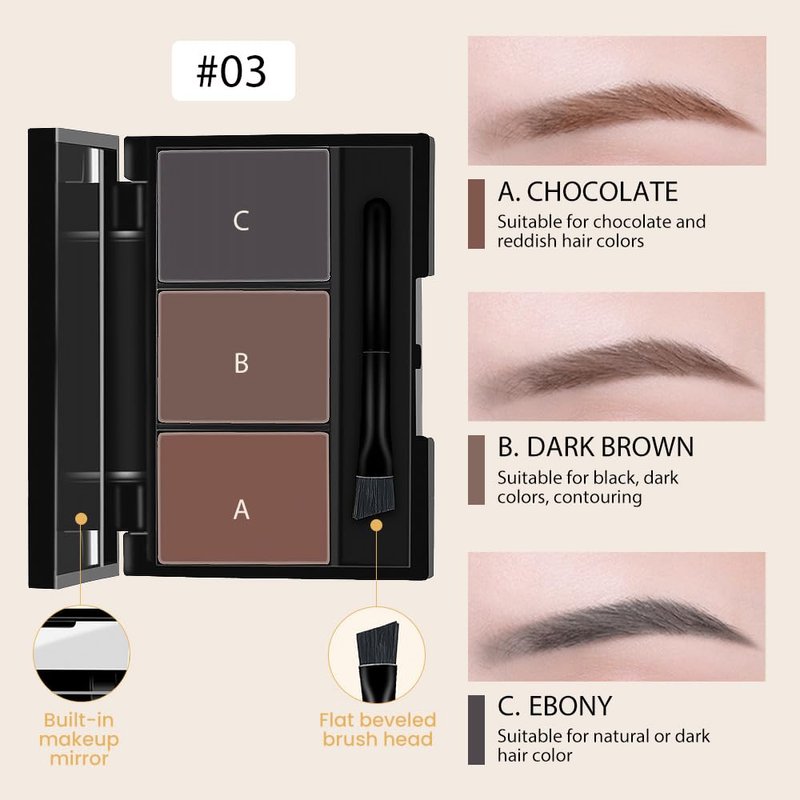 #03

C

B

A

Built-in makeup mirror

Flat beveled brush head

A. CHOCOLATE
Suitable for chocolate and reddish hair colors

B. DARK BROWN
Suitable for black, dark colors, contouring

C. EBONY
Suitable for natural or dark hair color