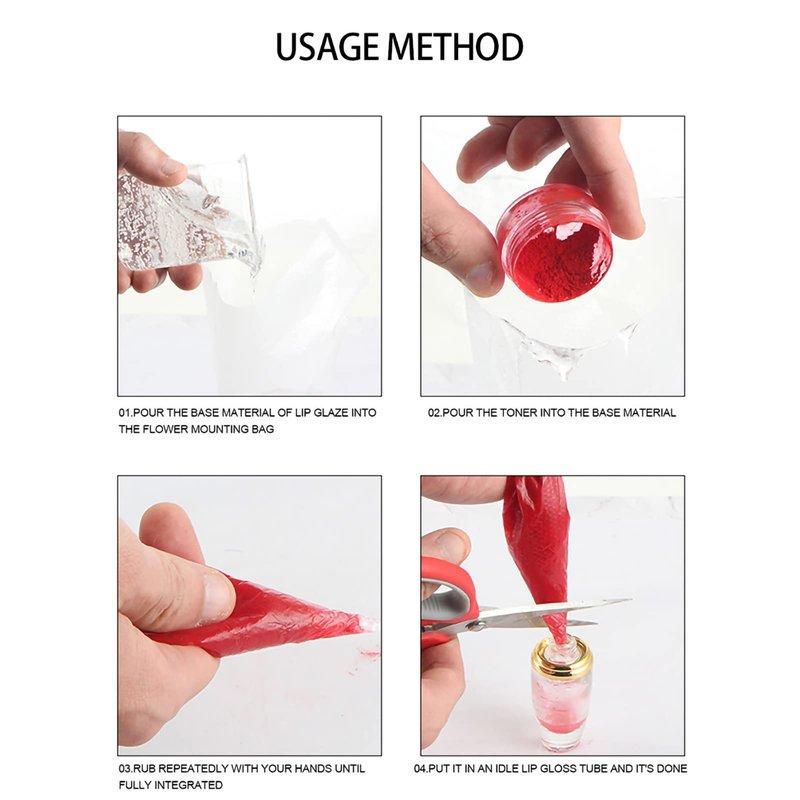 USAGE METHOD

01.POUR THE BASE MATERIAL OF LIP GLAZE INTO THE FLOWER MOUNTING BAG

02.POUR THE TONER INTO THE BASE MATERIAL

03.RUB REPEATEDLY WITH YOUR HANDS UNTIL FULLY INTEGRATED

04.PUT IT IN AN IDLE LIP GLOSS TUBE AND IT'S DONE