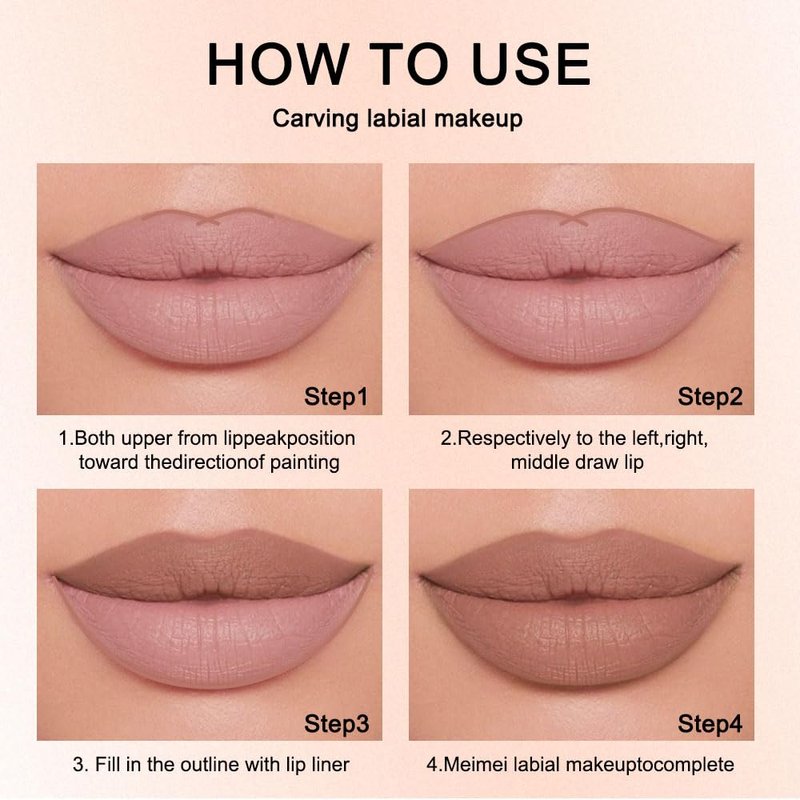 HOW TO USE

Carving labial makeup

Step1

1.Both upper from lippeakposition toward thedirectionof painting

Step2

2.Respectively to the left,right, middle draw lip

Step3

3. Fill in the outline with lip liner

Step4

4.Meimei labial makeuptocomplete