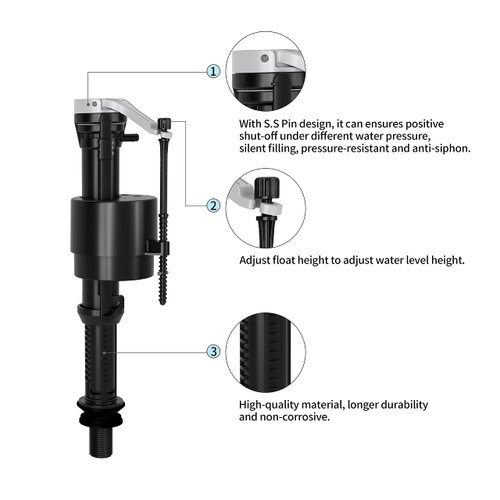 1

With S.S Pin design, it can ensures positive shut-off under different water pressure, silent filling, pressure-resistant and anti-siphon.

2

Adjust float height to adjust water level height.

3

High-quality material, longer durability and non-corrosive.