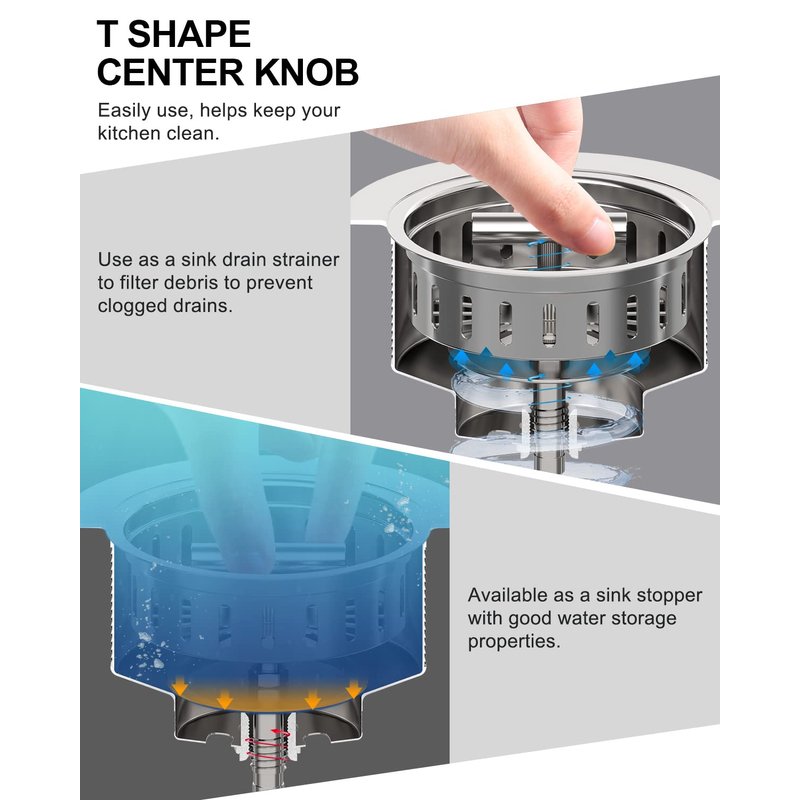 T SHAPE CENTER KNOB

Easily use, helps keep your kitchen clean.

Use as a sink drain strainer to filter debris to prevent clogged drains.

Available as a sink stopper with good water storage properties.