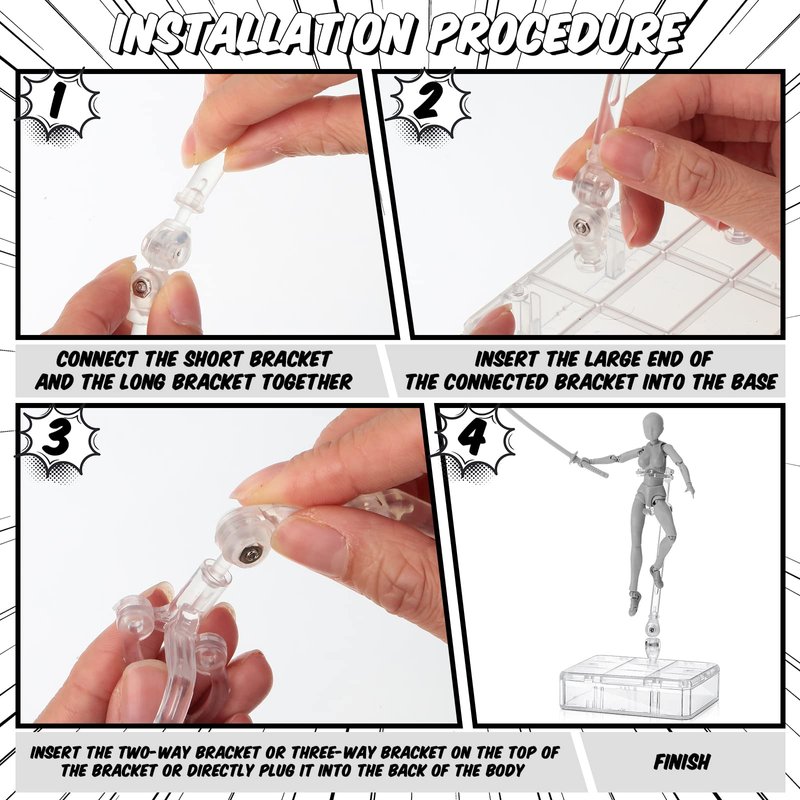 INSTALLATION PROCEDURE

1

2

CONNECT THE SHORT BRACKET AND THE LONG BRACKET TOGETHER

INSERT THE LARGE END OF THE CONNECTED BRACKET INTO THE BASE

3

4

INSERT THE TWO-WAY BRACKET OR THREE-WAY BRACKET ON THE TOP OF THE BRACKET OR DIRECTLY PLUG IT INTO THE BACK OF THE BODY

FINISH