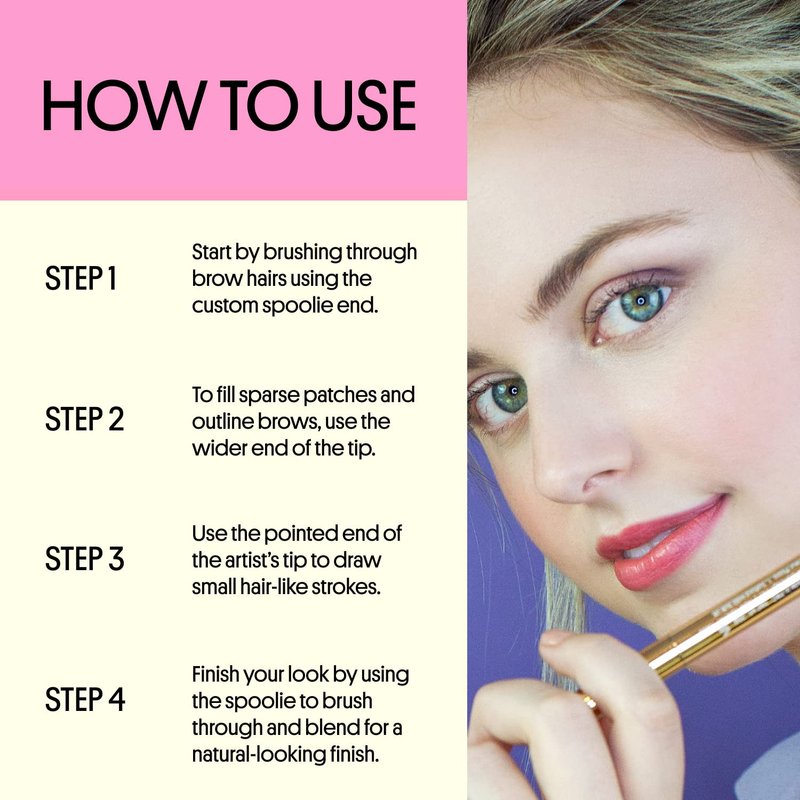 HOW TO USE

STEP 1

Start by brushing through brow hairs using the custom spoolie end.

STEP 2

To fill sparse patches and outline brows, use the wider end of the tip.

STEP 3

Use the pointed end of the artist's tip to draw small hair-like strokes.

STEP 4

Finish your look by using the spoolie to brush through and blend for a natural-looking finish.