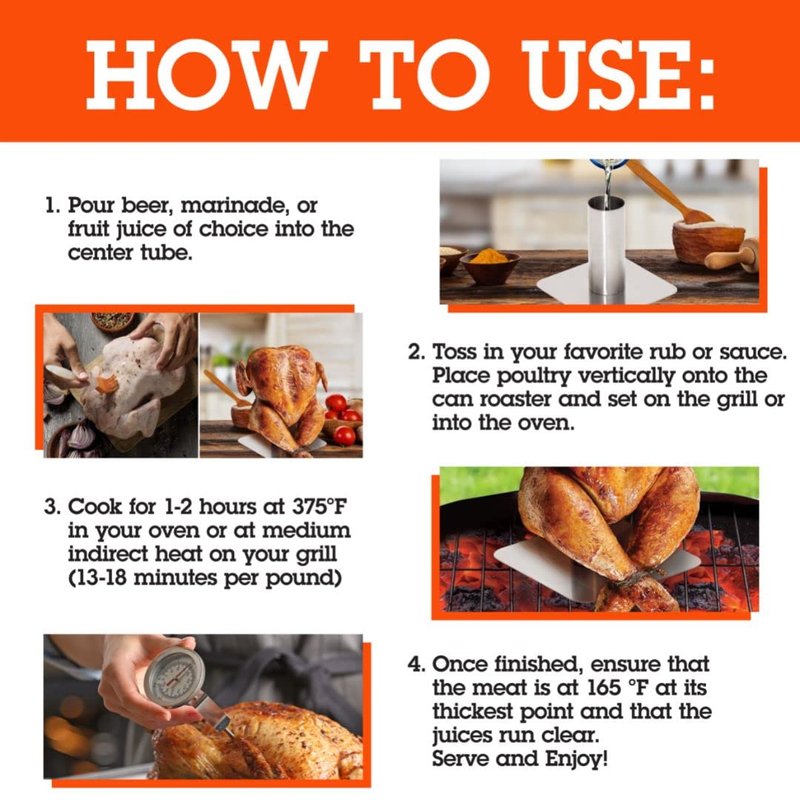 HOW TO USE:

1. Pour beer, marinade, or fruit juice of choice into the center tube.

2. Toss in your favorite rub or sauce. Place poultry vertically onto the can roaster and set on the grill or into the oven.

3. Cook for 1-2 hours at 375°F in your oven or at medium indirect heat on your grill (13-18 minutes per pound)

4. Once finished, ensure that the meat is at 165 °F at its thickest point and that the juices run clear.
Serve and Enjoy!