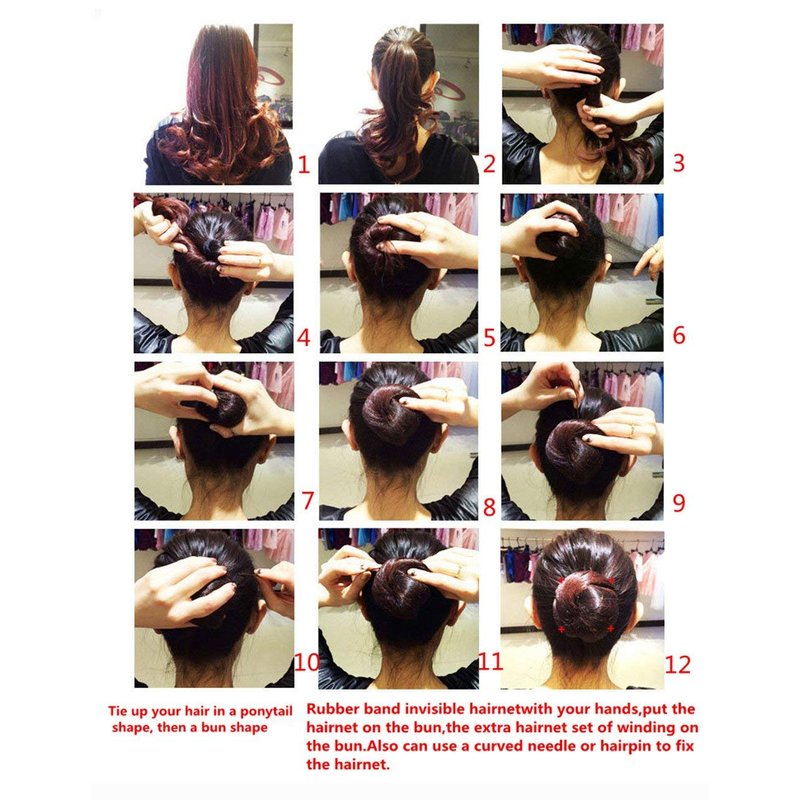 1 2 3
4 5 6
7 8 9
10 11 12

Tie up your hair in a ponytail shape, then a bun shape

Rubber band invisible hairnetwith your hands,put the hairnet on the bun,the extra hairnet set of winding on the bun.Also can use a curved needle or hairpin to fix the hairnet.