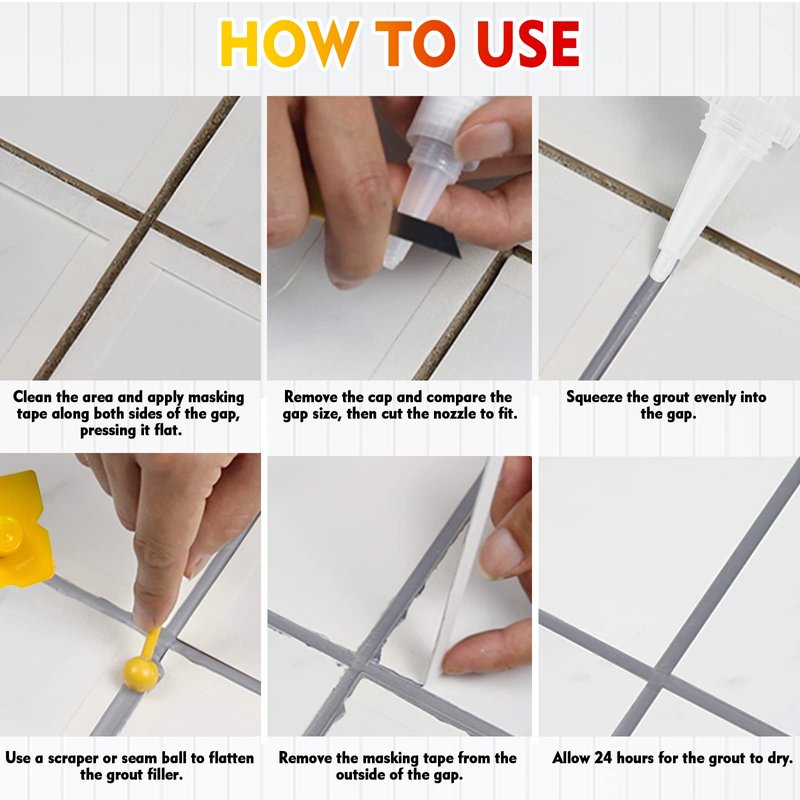 HOW TO USE

Clean the area and apply masking tape along both sides of the gap, pressing it flat.

Remove the cap and compare the gap size, then cut the nozzle to fit.

Squeeze the grout evenly into the gap.

Use a scraper or seam ball to flatten the grout filler.

Remove the masking tape from the outside of the gap.

Allow 24 hours for the grout to dry.