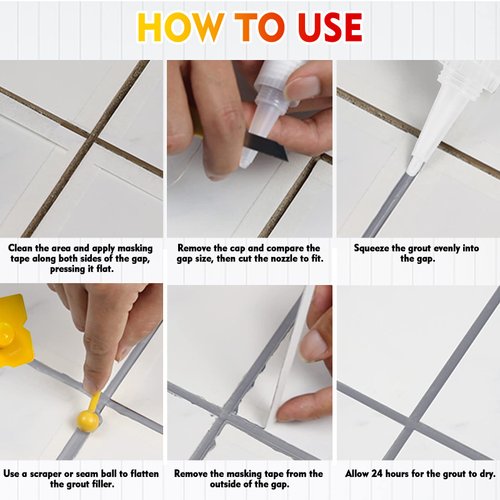 HOW TO USE

Clean the area and apply masking tape along both sides of the gap, pressing it flat.

Remove the cap and compare the gap size, then cut the nozzle to fit.

Squeeze the grout evenly into the gap.

Use a scraper or seam ball to flatten the grout filler.

Remove the masking tape from the outside of the gap.

Allow 24 hours for the grout to dry.