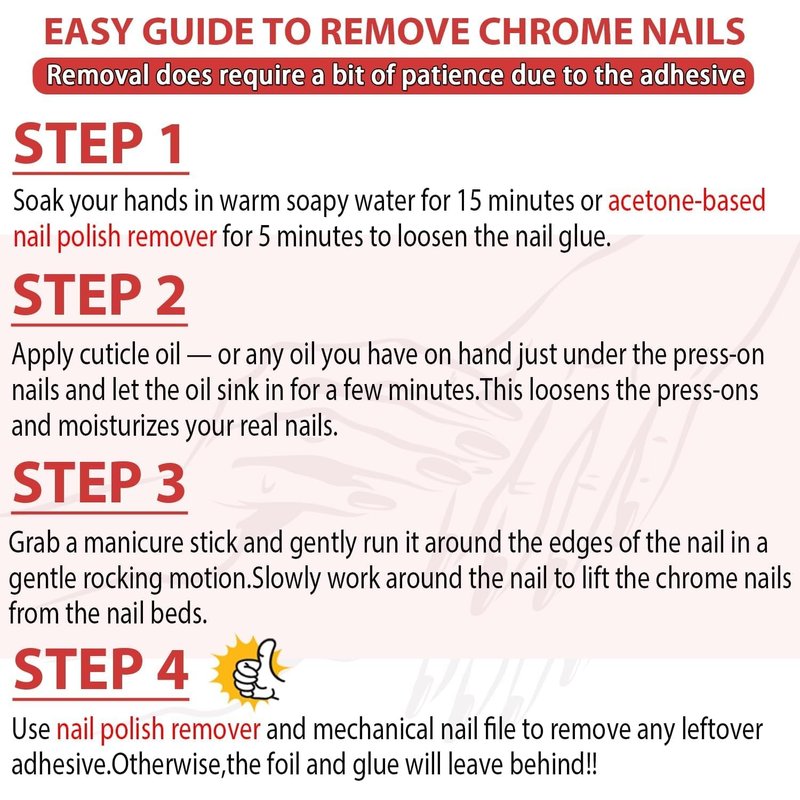 EASY GUIDE TO REMOVE CHROME NAILS
Removal does require a bit of patience due to the adhesive

STEP 1
Soak your hands in warm soapy water for 15 minutes or acetone-based nail polish remover for 5 minutes to loosen the nail glue.

STEP 2
Apply cuticle oil — or any oil you have on hand just under the press-on nails and let the oil sink in for a few minutes.This loosens the press-ons and moisturizes your real nails.

STEP 3
Grab a manicure stick and gently run it around the edges of the nail in a gentle rocking motion.Slowly work around the nail to lift the chrome nails from the nail beds.

STEP 4
Use nail polish remover and mechanical nail file to remove any leftover adhesive.Otherwise,the foil and glue will leave behind!!