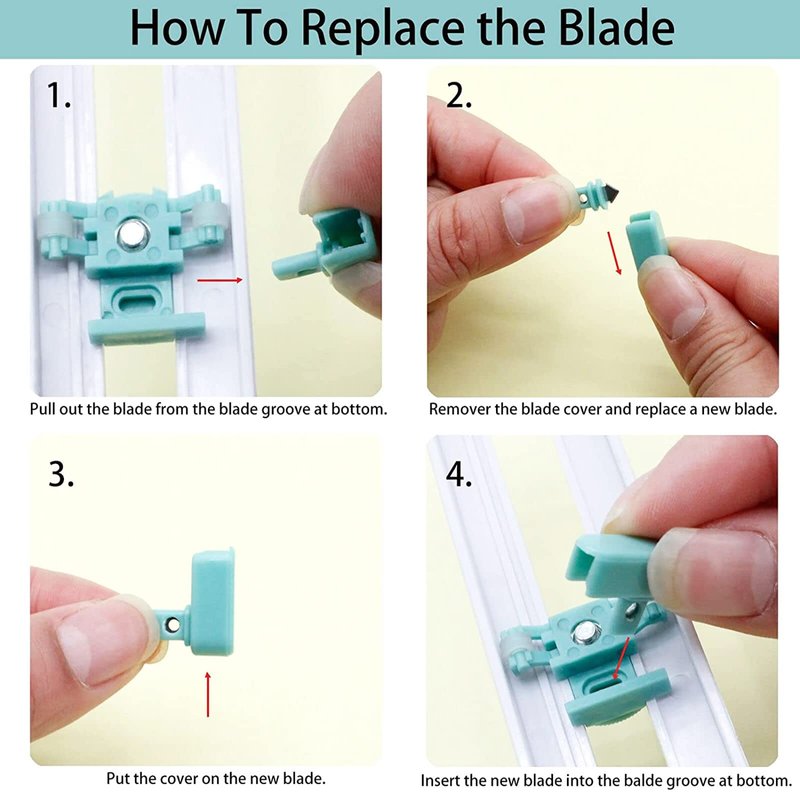 How To Replace the Blade

1.

Pull out the blade from the blade groove at bottom.

2.

Remover the blade cover and replace a new blade.

3.

Put the cover on the new blade.

4.

Insert the new blade into the balde groove at bottom.