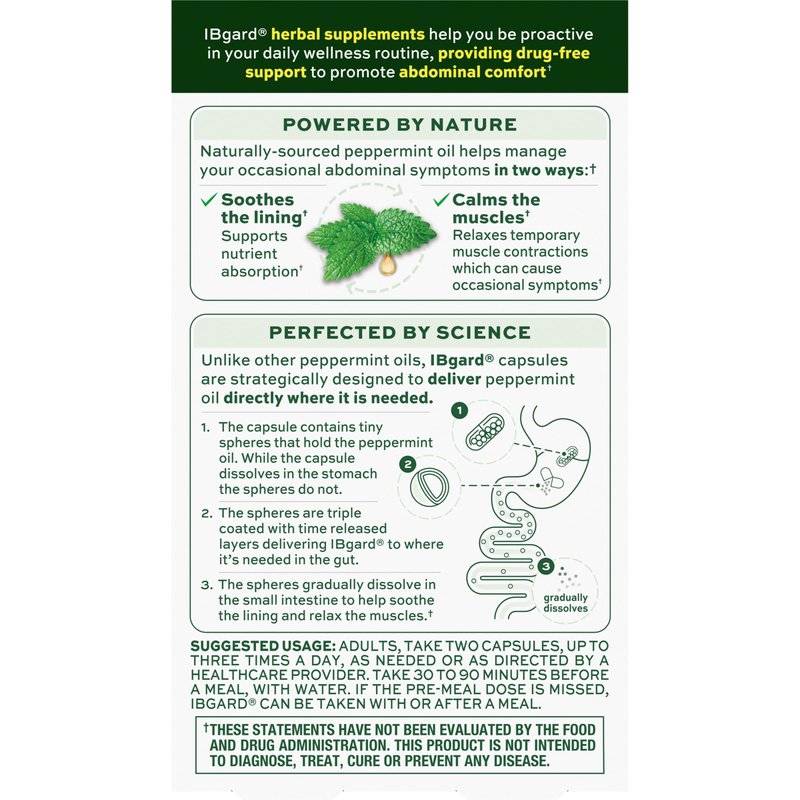 IBgard® herbal supplements help you be proactive in your daily wellness routine, providing drug-free support to promote abdominal comfort†

POWERED BY NATURE

Naturally-sourced peppermint oil helps manage your occasional abdominal symptoms in two ways:†

✓ Soothes the lining†
Supports nutrient absorption†

✓ Calms the muscles†
Relaxes temporary muscle contractions which can cause occasional symptoms†

PERFECTED BY SCIENCE

Unlike other peppermint oils, IBgard® capsules are strategically designed to deliver peppermint oil directly where it is needed.

1. The capsule contains tiny spheres that hold the peppermint oil. While the capsule dissolves in the stomach the spheres do not.

2. The spheres are triple coated with time released layers delivering IBgard® to where it's needed in the gut.

3. The spheres gradually dissolve in the small intestine to help soothe the lining and relax the muscles.†

1
2
3
gradually dissolves

SUGGESTED USAGE: ADULTS, TAKE TWO CAPSULES, UP TO THREE TIMES A DAY, AS NEEDED OR AS DIRECTED BY A HEALTHCARE PROVIDER. TAKE 30 TO 90 MINUTES BEFORE A MEAL, WITH WATER. IF THE PRE-MEAL DOSE IS MISSED, IBGARD® CAN BE TAKEN WITH OR AFTER A MEAL.

†THESE STATEMENTS HAVE NOT BEEN EVALUATED BY THE FOOD AND DRUG ADMINISTRATION. THIS PRODUCT IS NOT INTENDED TO DIAGNOSE, TREAT, CURE OR PREVENT ANY DISEASE.