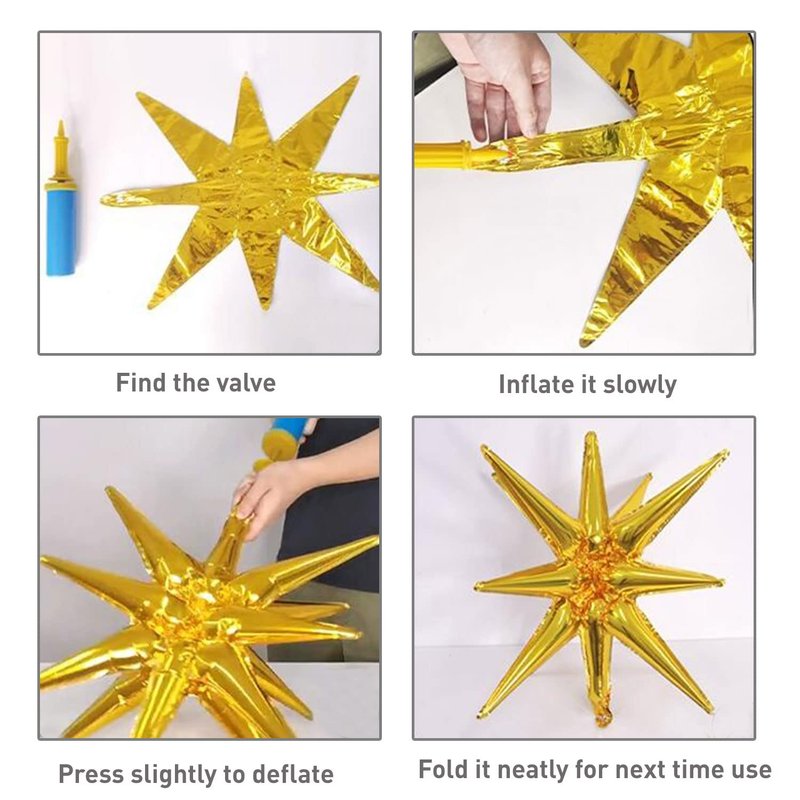 Find the valve

Inflate it slowly

Press slightly to deflate

Fold it neatly for next time use