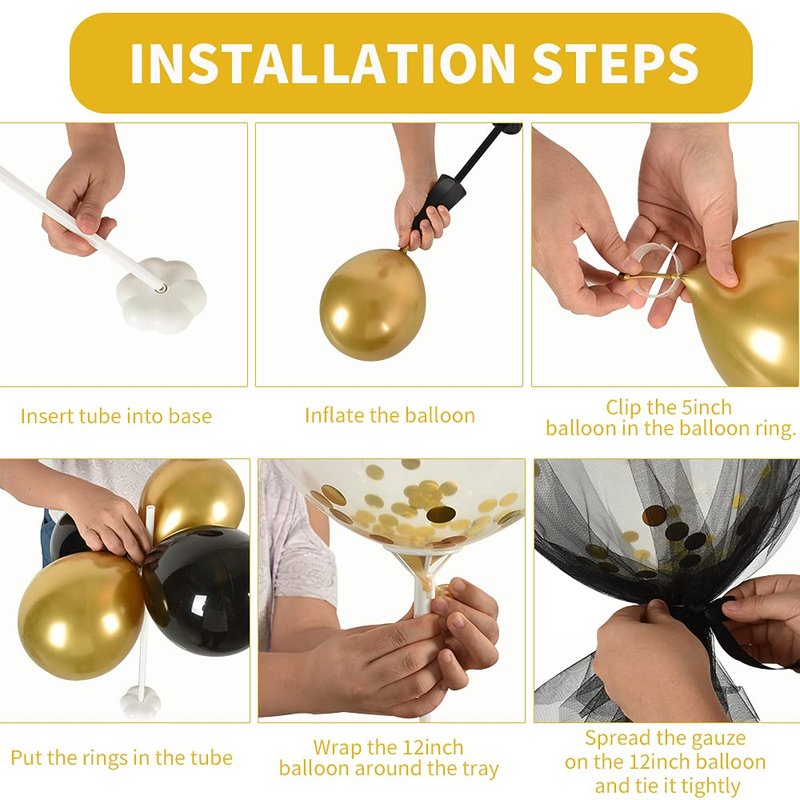 INSTALLATION STEPS

Insert tube into base

Inflate the balloon

Clip the 5inch balloon in the balloon ring.

Put the rings in the tube

Wrap the 12inch balloon around the tray

Spread the gauze on the 12inch balloon and tie it tightly