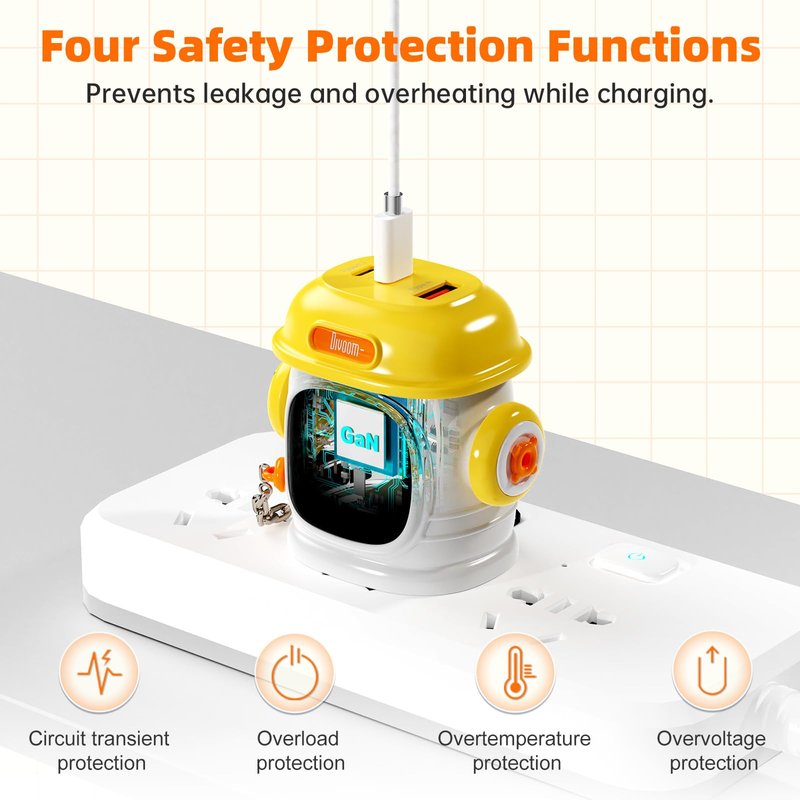 Four Safety Protection Functions

Prevents leakage and overheating while charging.

Divoom

GaN

Circuit transient protection

Overload protection

Overtemperature protection

Overvoltage protection