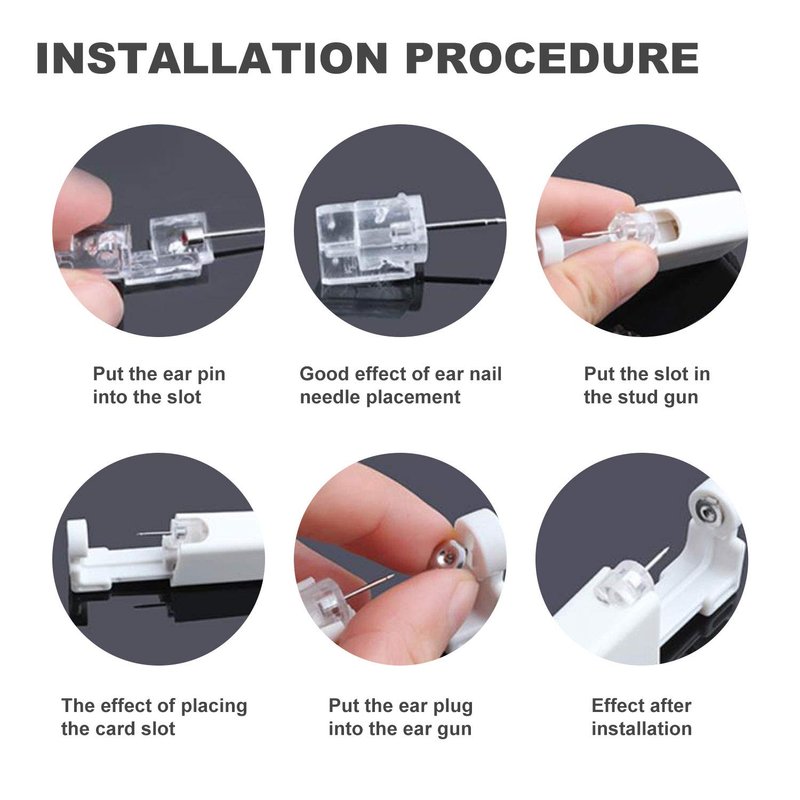 INSTALLATION PROCEDURE

Put the ear pin into the slot

Good effect of ear nail needle placement

Put the slot in the stud gun

The effect of placing the card slot

Put the ear plug into the ear gun

Effect after installation