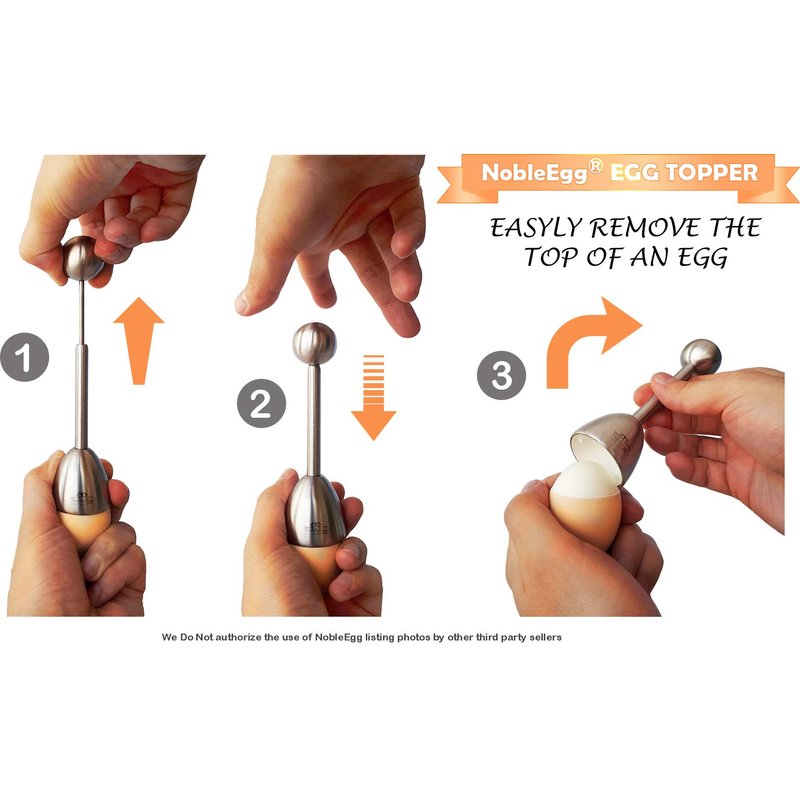 NobleEgg® EGG TOPPER

EASYLY REMOVE THE TOP OF AN EGG

1

2

3

We Do Not authorize the use of NobleEgg listing photos by other third party sellers