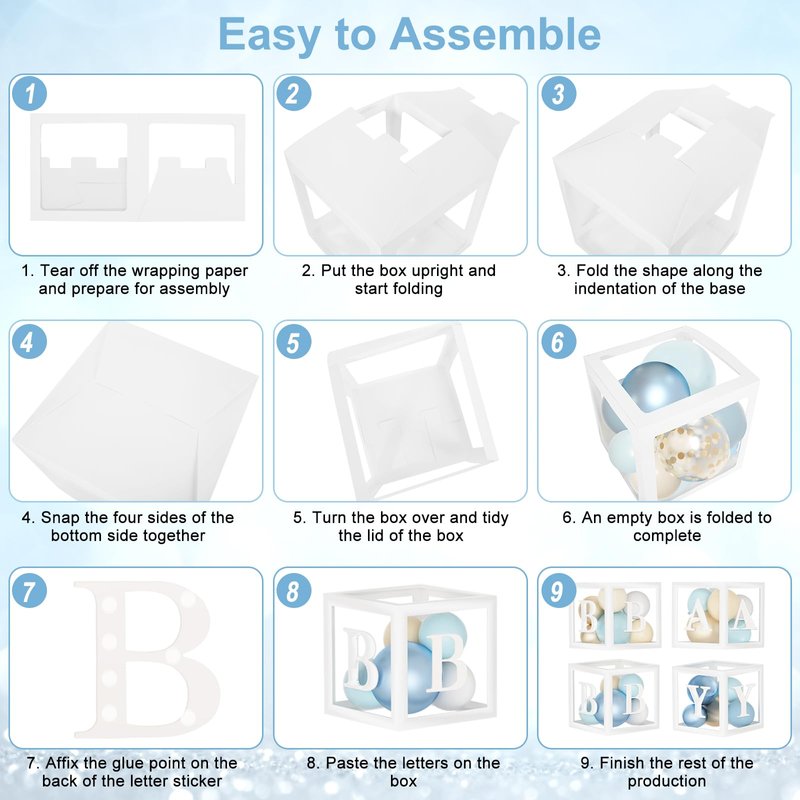 Easy to Assemble

1

1. Tear off the wrapping paper and prepare for assembly

2

2. Put the box upright and start folding

3

3. Fold the shape along the indentation of the base

4

4. Snap the four sides of the bottom side together

5

5. Turn the box over and tidy the lid of the box

6

6. An empty box is folded to complete

7

B

7. Affix the glue point on the back of the letter sticker

8

B B

8. Paste the letters on the box

9

B B A A B B Y Y

9. Finish the rest of the production