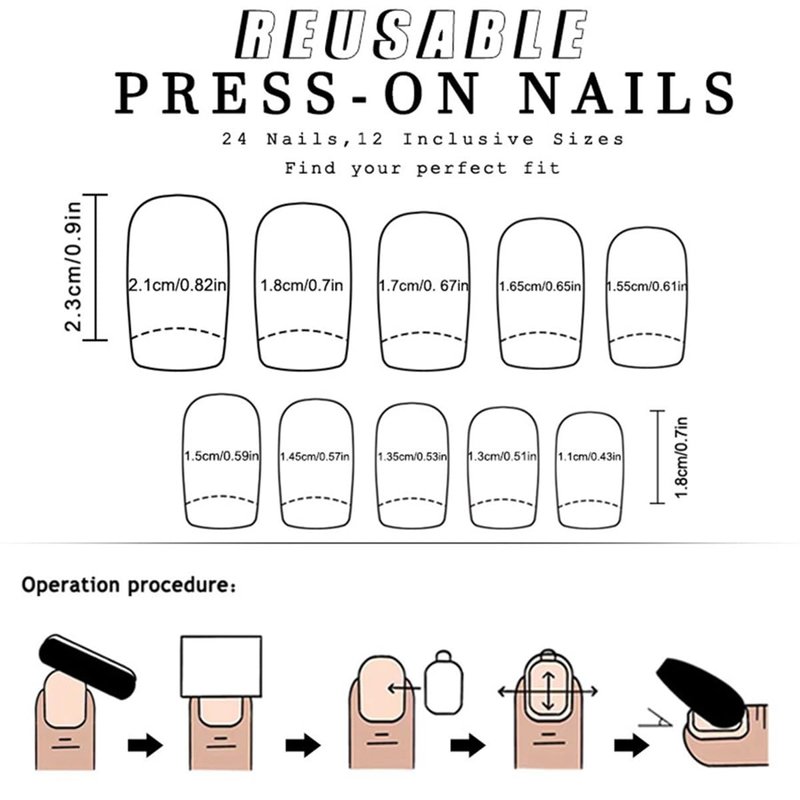 REUSABLE
PRESS-ON NAILS
24 Nails,12 Inclusive Sizes
Find your perfect fit

2.3cm/0.9in

2.1cm/0.82in
1.8cm/0.7in
1.7cm/0. 67in
1.65cm/0.65in
1.55cm/0.61in

1.5cm/0.59in
1.45cm/0.57in
1.35cm/0.53in
1.3cm/0.51in
1.1cm/0.43in

1.8cm/0.7in

Operation procedure: