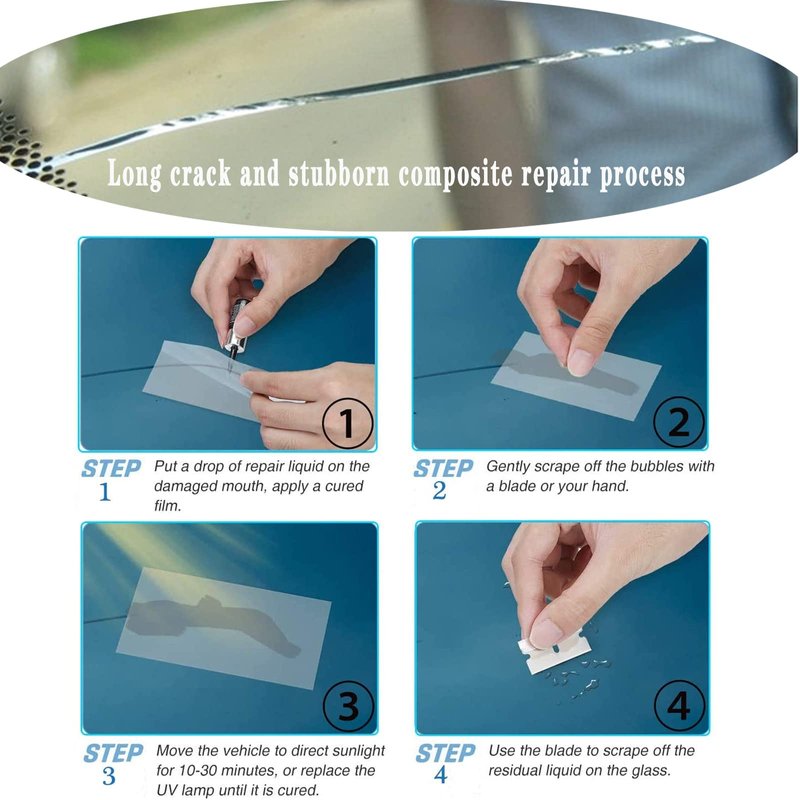 Long crack and stubborn composite repair process

1

STEP 1 Put a drop of repair liquid on the damaged mouth, apply a cured film.

2

STEP 2 Gently scrape off the bubbles with a blade or your hand.

3

STEP 3 Move the vehicle to direct sunlight for 10-30 minutes, or replace the UV lamp until it is cured.

4

STEP 4 Use the blade to scrape off the residual liquid on the glass.