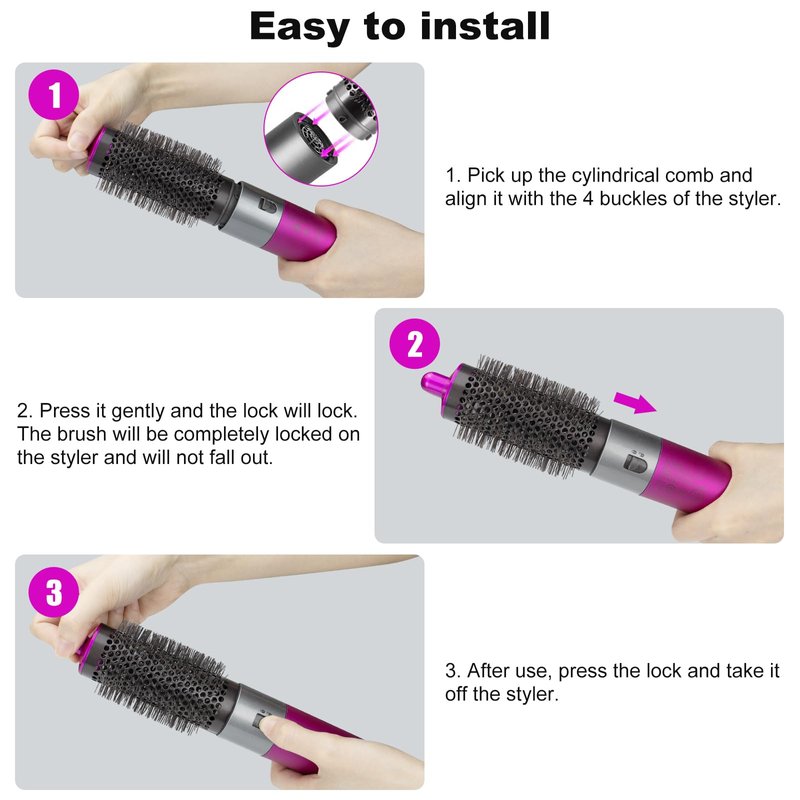 Easy to install

1

1. Pick up the cylindrical comb and align it with the 4 buckles of the styler.

2

2. Press it gently and the lock will lock. The brush will be completely locked on the styler and will not fall out.

3

3. After use, press the lock and take it off the styler.