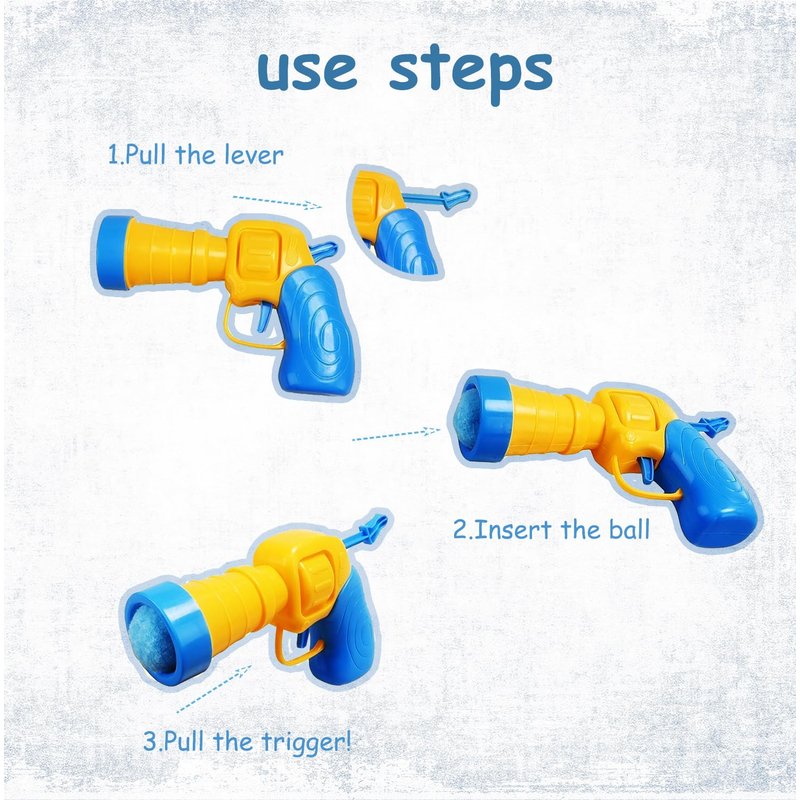 use steps

1.Pull the lever

2.Insert the ball

3.Pull the trigger!