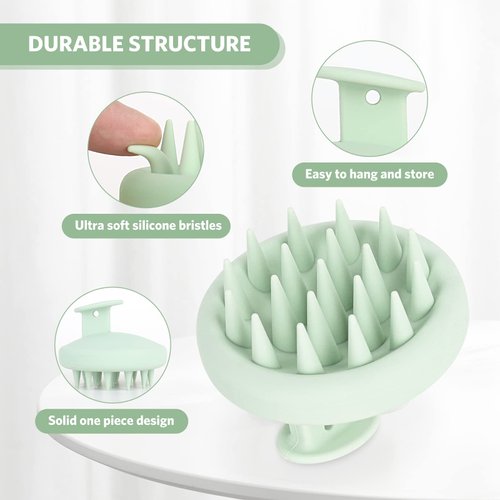 DURABLE STRUCTURE

Easy to hang and store

Ultra soft silicone bristles

Solid one piece design