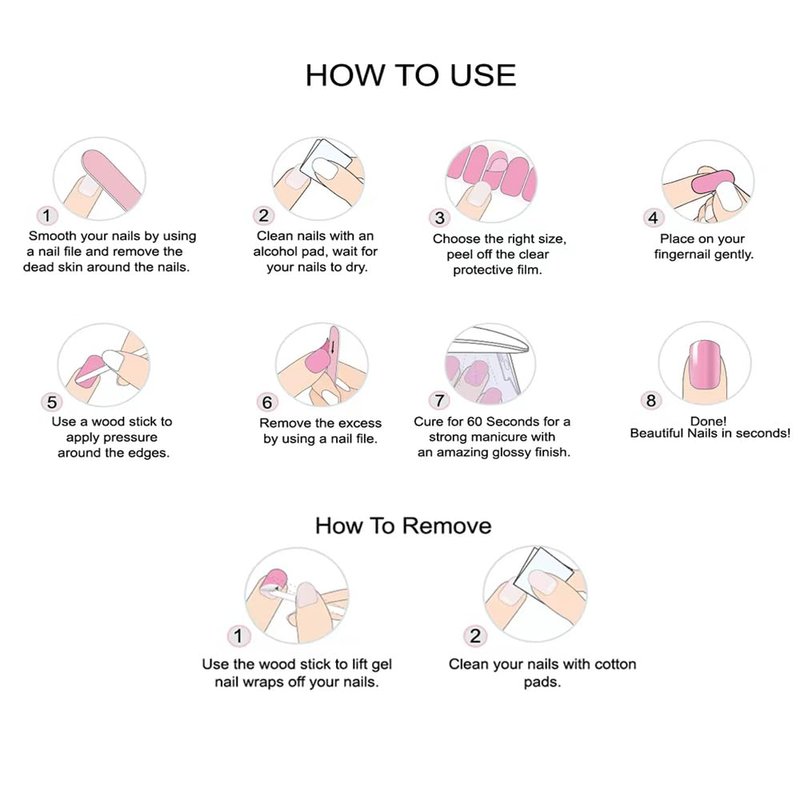 HOW TO USE

1
Smooth your nails by using a nail file and remove the dead skin around the nails.

2
Clean nails with an alcohol pad, wait for your nails to dry.

3
Choose the right size, peel off the clear protective film.

4
Place on your fingernail gently.

5
Use a wood stick to apply pressure around the edges.

6
Remove the excess by using a nail file.

7
Cure for 60 Seconds for a strong manicure with an amazing glossy finish.

8
Done!
Beautiful Nails in seconds!

How To Remove

1
Use the wood stick to lift gel nail wraps off your nails.

2
Clean your nails with cotton pads.