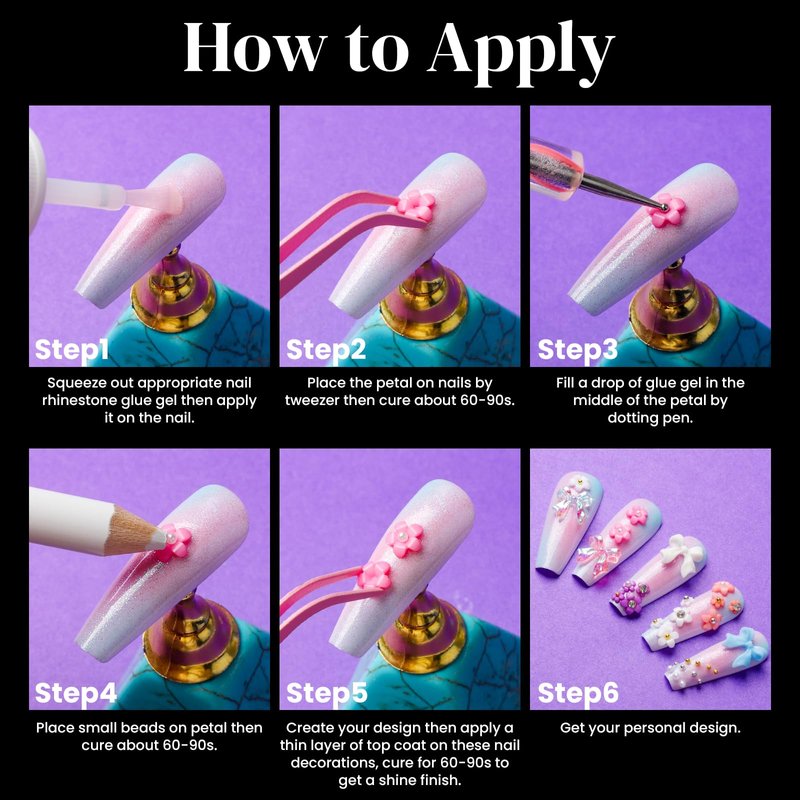 How to Apply

Step1
Squeeze out appropriate nail rhinestone glue gel then apply it on the nail.

Step2
Place the petal on nails by tweezer then cure about 60-90s.

Step3
Fill a drop of glue gel in the middle of the petal by dotting pen.

Step4
Place small beads on petal then cure about 60-90s.

Step5
Create your design then apply a thin layer of top coat on these nail decorations, cure for 60-90s to get a shine finish.

Step6
Get your personal design.