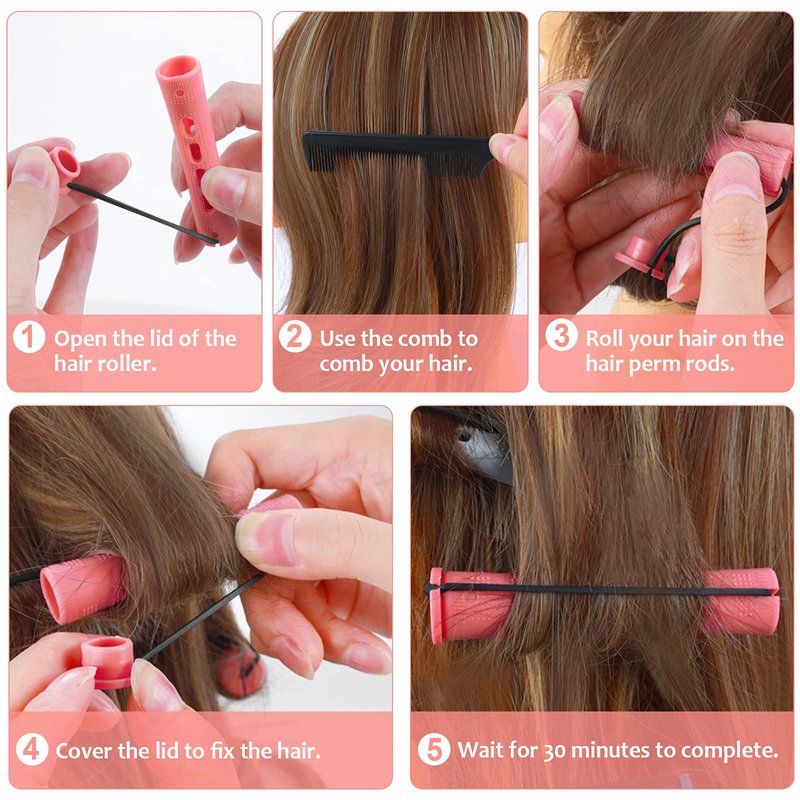 1 Open the lid of the hair roller.

2 Use the comb to comb your hair.

3 Roll your hair on the hair perm rods.

4 Cover the lid to fix the hair.

5 Wait for 30 minutes to complete.