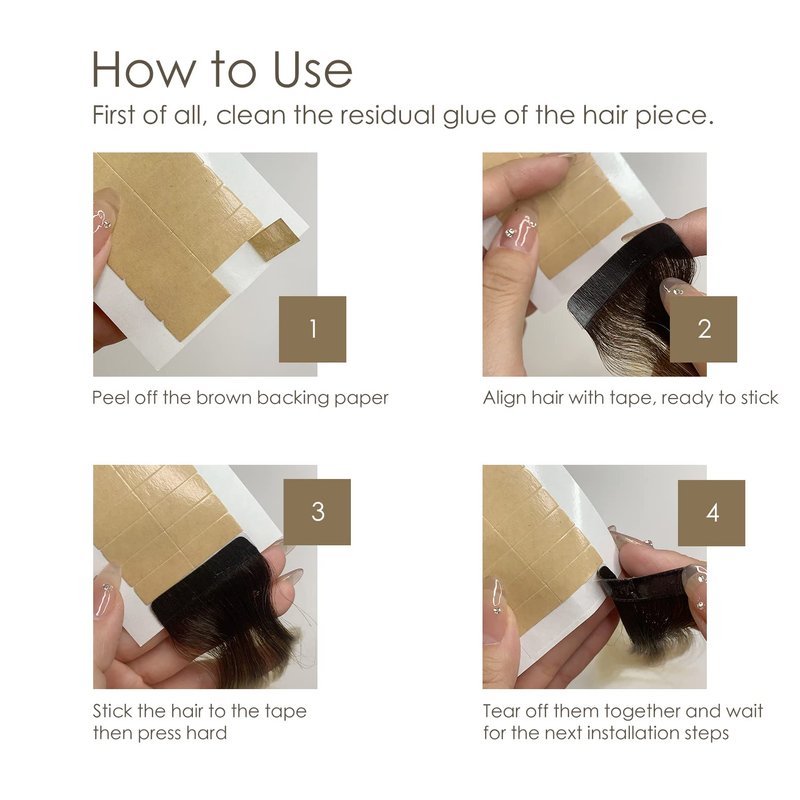 How to Use

First of all, clean the residual glue of the hair piece.

1

Peel off the brown backing paper

2

Align hair with tape, ready to stick

3

Stick the hair to the tape then press hard

4

Tear off them together and wait for the next installation steps