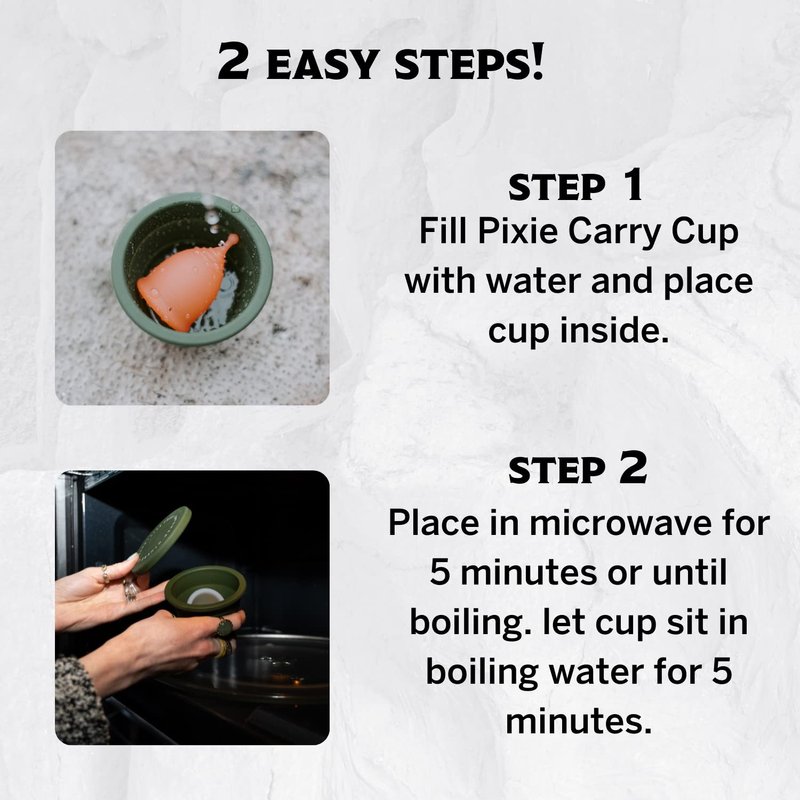 2 EASY STEPS!

STEP 1
Fill Pixie Carry Cup with water and place cup inside.

STEP 2
Place in microwave for 5 minutes or until boiling. let cup sit in boiling water for 5 minutes.