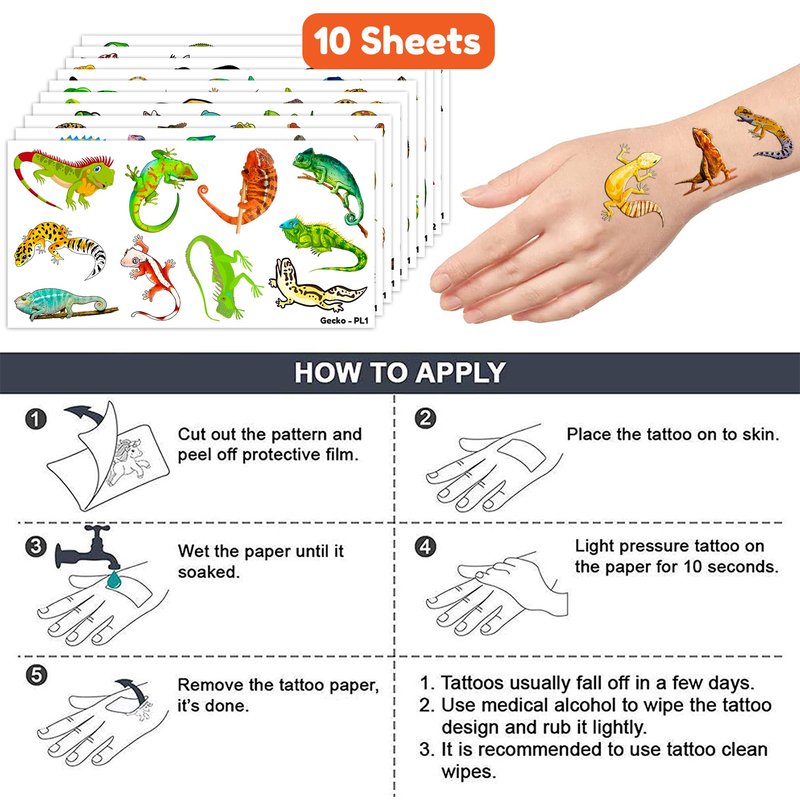 10 Sheets

Gecko - PL1

HOW TO APPLY

1 Cut out the pattern and peel off protective film.

2 Place the tattoo on to skin.

3 Wet the paper until it soaked.

4 Light pressure tattoo on the paper for 10 seconds.

5 Remove the tattoo paper, it's done.

1. Tattoos usually fall off in a few days.
2. Use medical alcohol to wipe the tattoo design and rub it lightly.
3. It is recommended to use tattoo clean wipes.