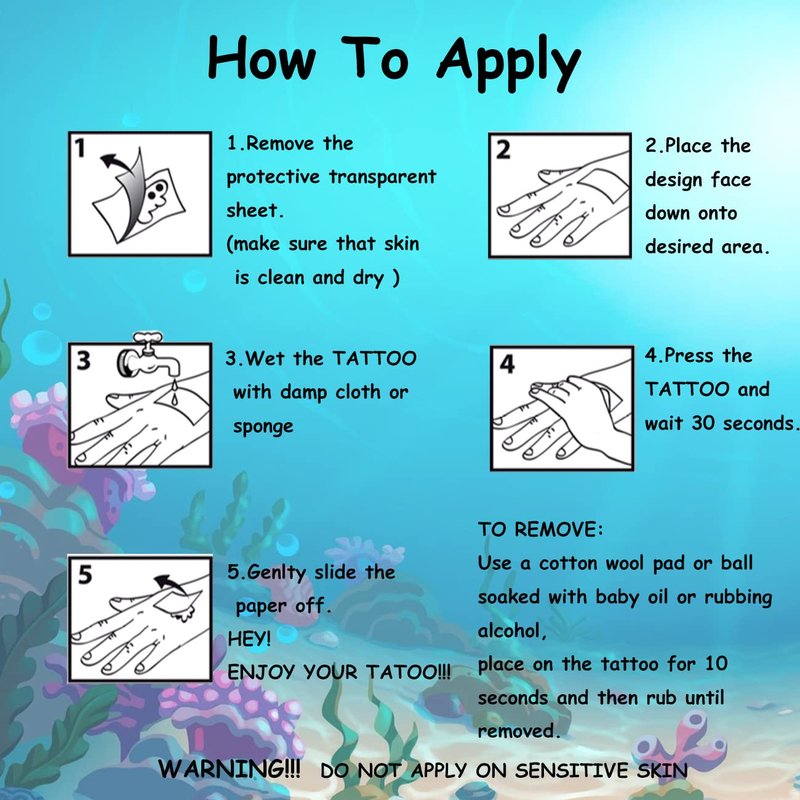 How To Apply

1

1.Remove the protective transparent sheet.
(make sure that skin is clean and dry )

2

2.Place the design face down onto desired area.

3

3.Wet the TATTOO with damp cloth or sponge

4

4.Press the TATTOO and wait 30 seconds.

5

5.Genlty slide the paper off.
HEY!
ENJOY YOUR TATOO!!!

TO REMOVE:
Use a cotton wool pad or ball soaked with baby oil or rubbing alcohol,
place on the tattoo for 10 seconds and then rub until removed.

WARNING!!! DO NOT APPLY ON SENSITIVE SKIN