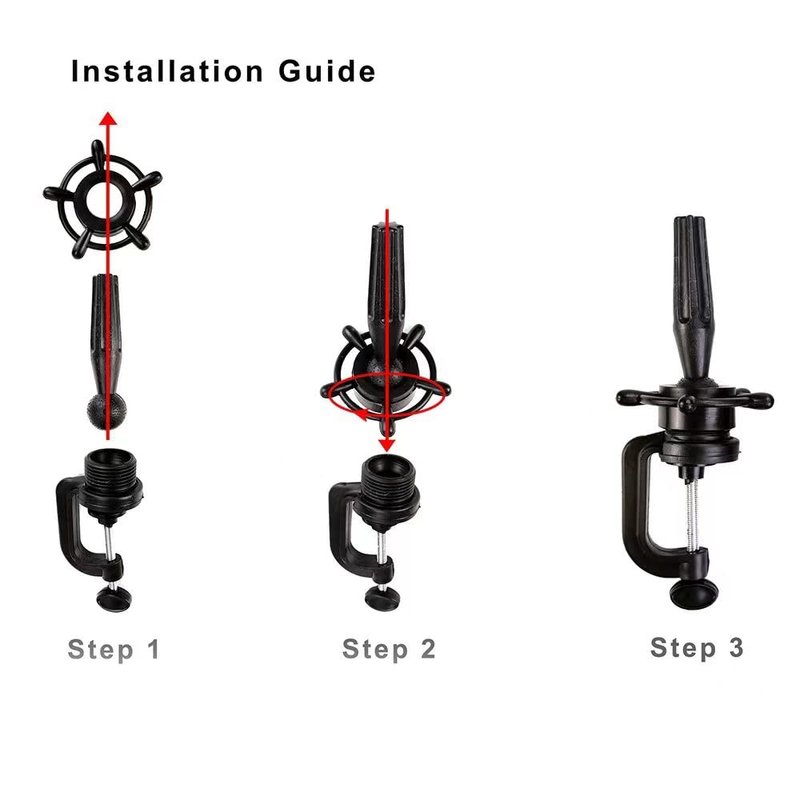 Installation Guide

Step 1

Step 2

Step 3